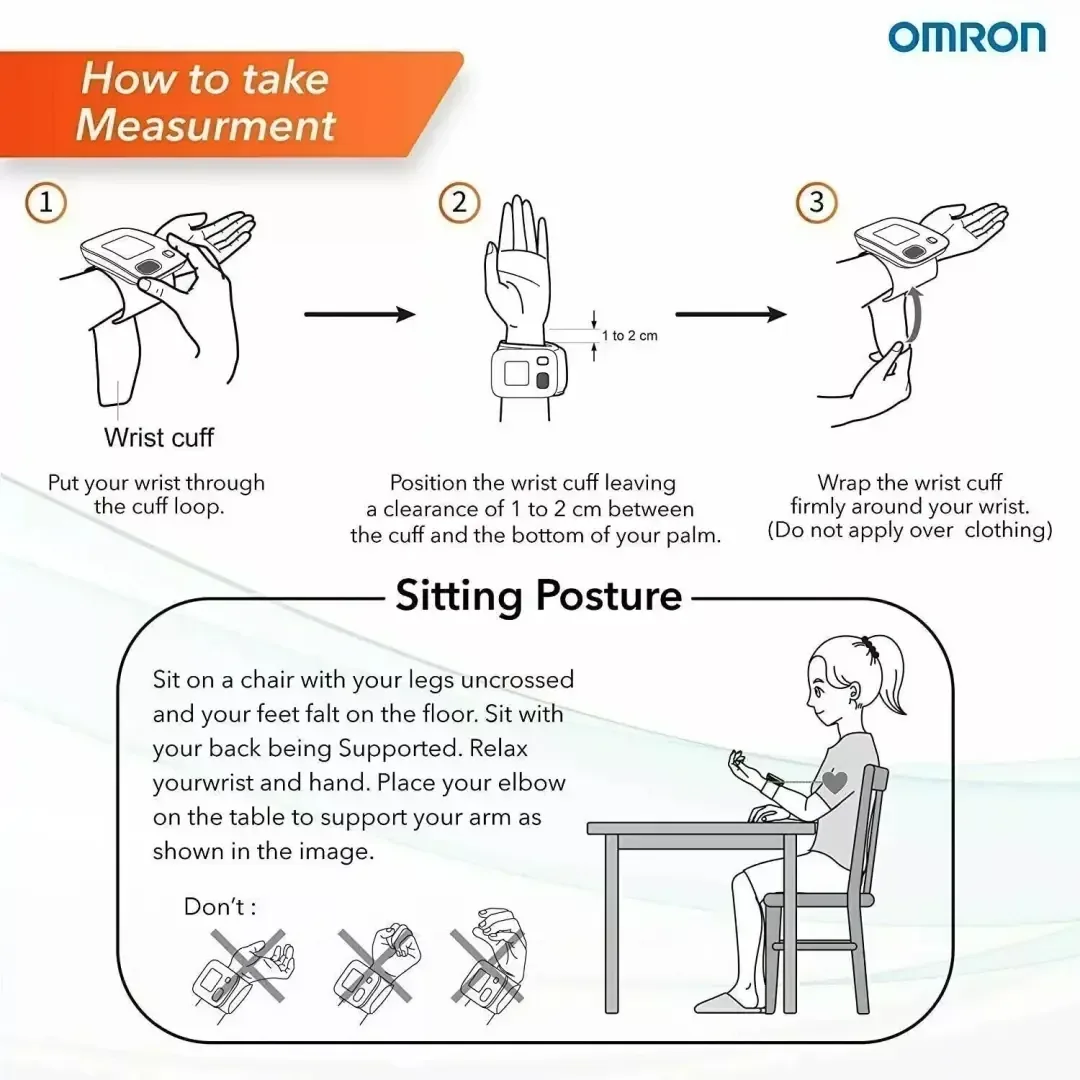 OMRON

How to take Measurment

1

Wrist cuff

Put your wrist through the cuff loop.

2

1 to 2 cm

Position the wrist cuff leaving a clearance of 1 to 2 cm between the cuff and the bottom of your palm.

3

Wrap the wrist cuff firmly around your wrist. (Do not apply over clothing)

Sitting Posture

Sit on a chair with your legs uncrossed and your feet falt on the floor. Sit with your back being Supported. Relax yourwrist and hand. Place your elbow on the table to support your arm as shown in the image.

Don't :